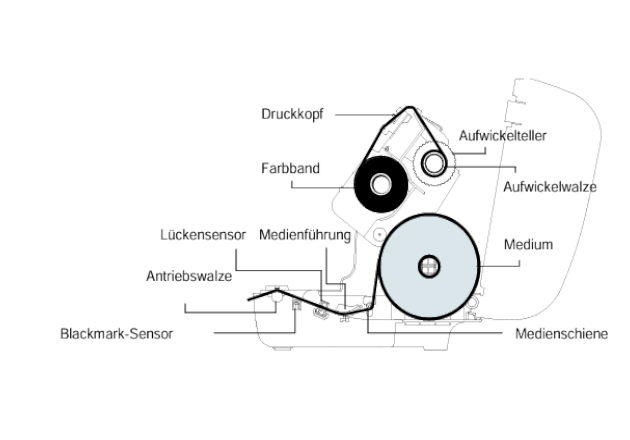 Druckkopf
Aufwickelteller
Farbband
Aufwickelwalze
Lückensensor
Medienführung
Medium
Antriebswalze
Blackmark-Sensor
Medienschiene