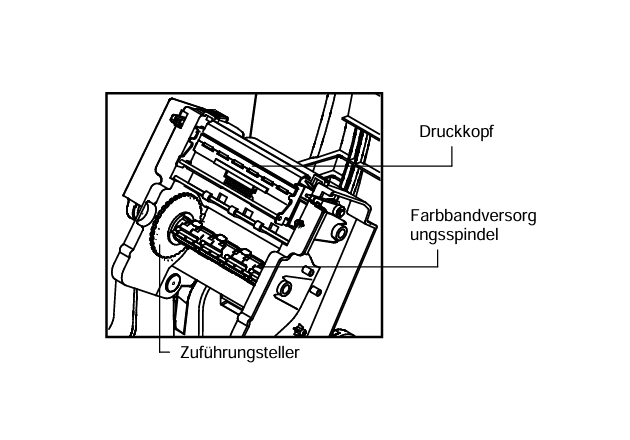 Druckkopf

Farbbandversorg ungsspindel

Zuführungsteller